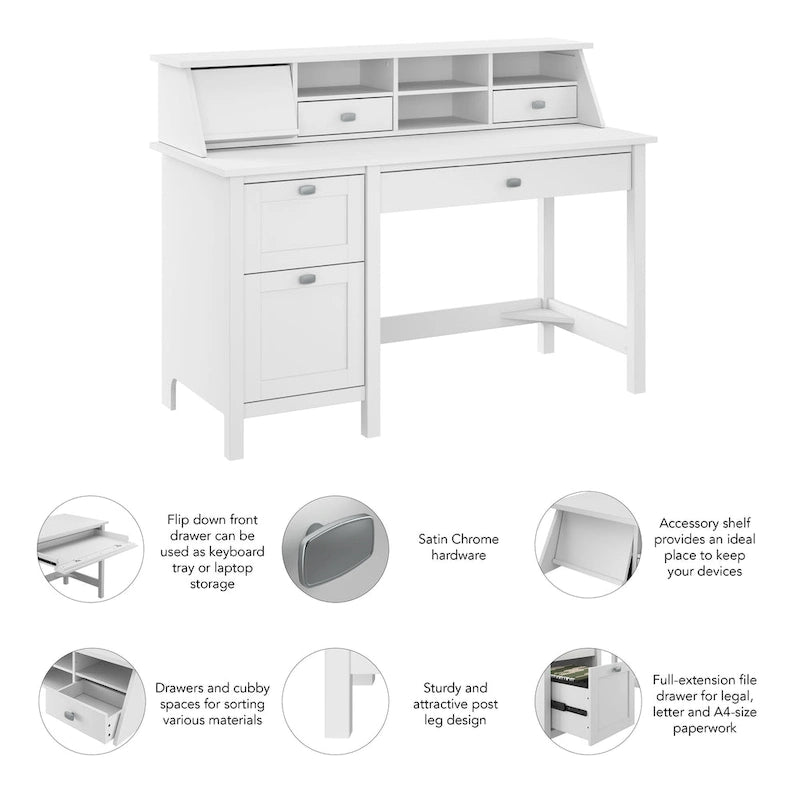 Flip down front drawer can be used as keyboard tray or laptop storage

Satin Chrome hardware

Accessory shelf provides an ideal place to keep your devices

Drawers and cubby spaces for sorting various materials

Sturdy and attractive post leg design

Full-extension file drawer for legal, letter and A4-size paperwork