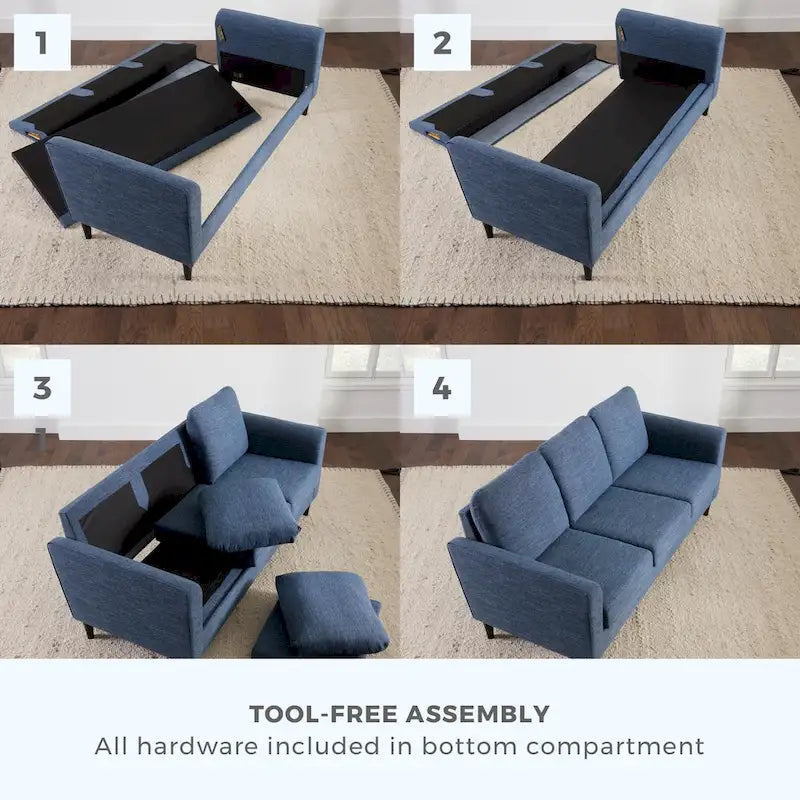 1

2

3

4

TOOL-FREE ASSEMBLY
All hardware included in bottom compartment