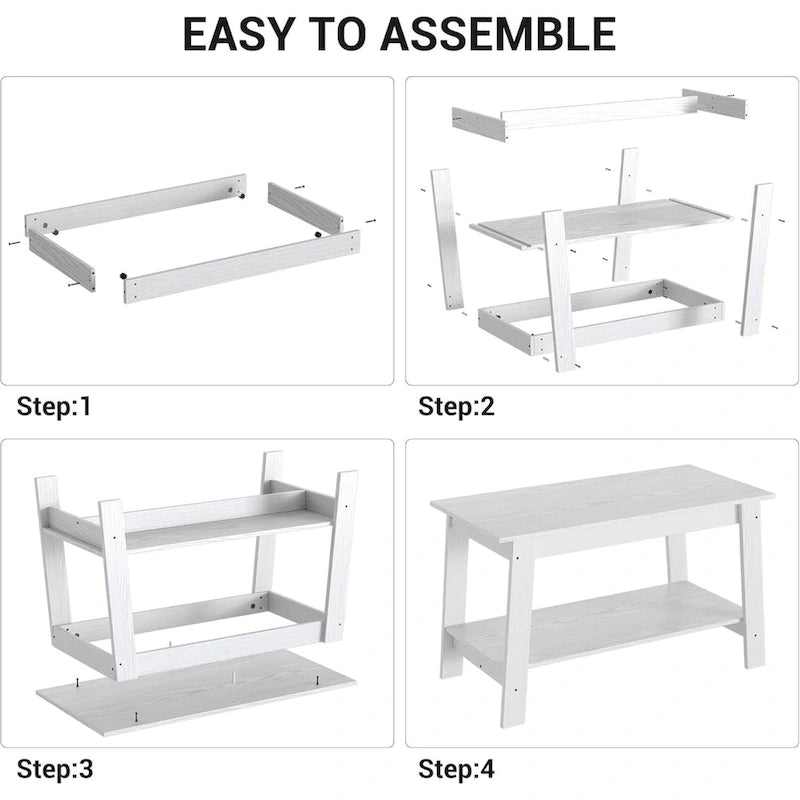 EASY TO ASSEMBLE

Step:1

Step:2

Step:3

Step:4